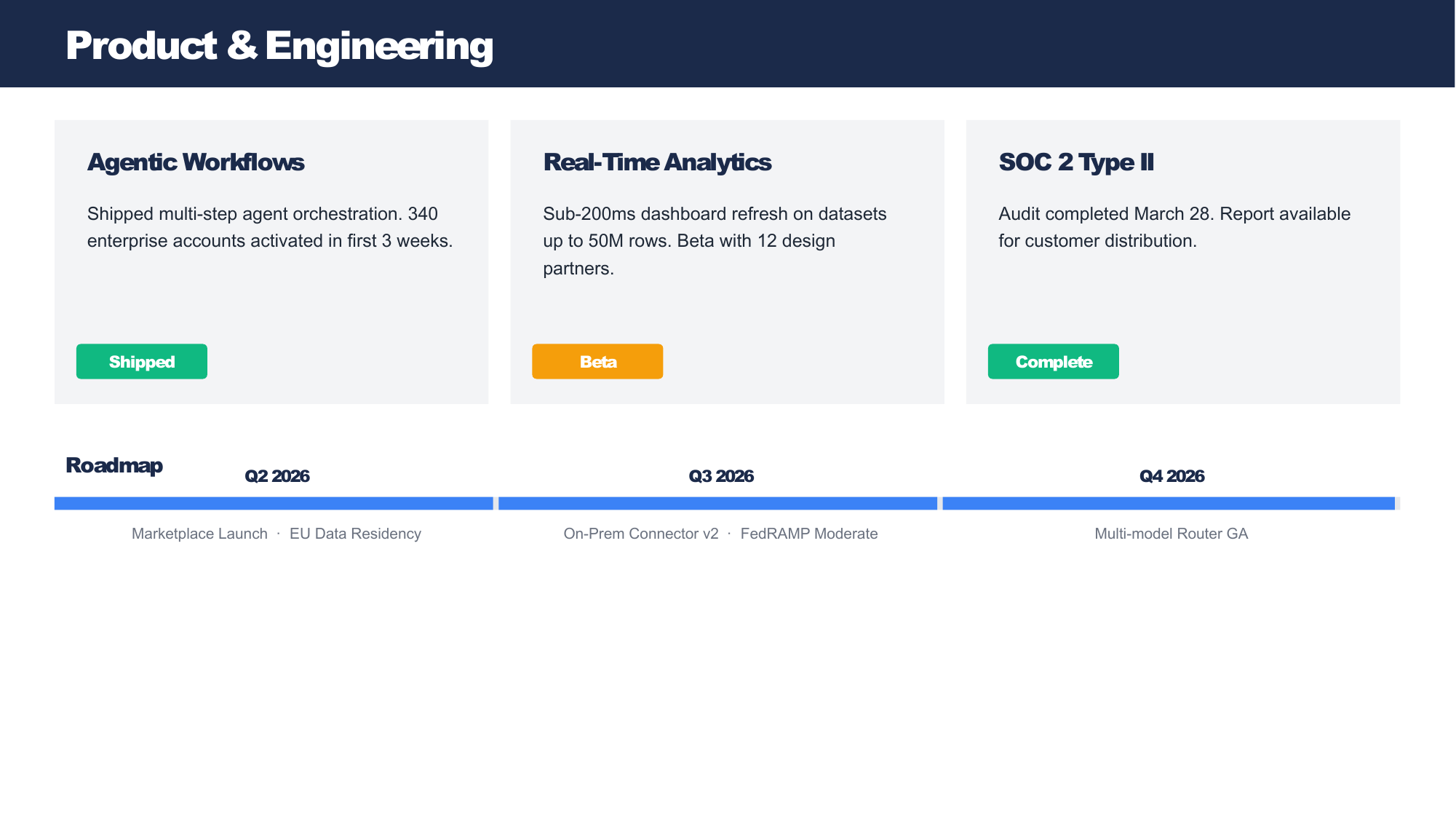 Product & Engineering

Agentic Workflows

Shipped multi-step agent orchestration. 340 enterprise accounts activated in first 3 weeks.

Shipped

Real-Time Analytics

Sub-200ms dashboard refresh on datasets up to 50M rows. Beta with 12 design partners.

Beta

SOC 2 Type II

Audit completed March 28. Report available for customer distribution.

Complete

Roadmap

Q2 2026

Marketplace Launch · EU Data Residency

Q3 2026

On-Prem Connector v2 · FedRAMP Moderate

Q4 2026

Multi-model Router GA